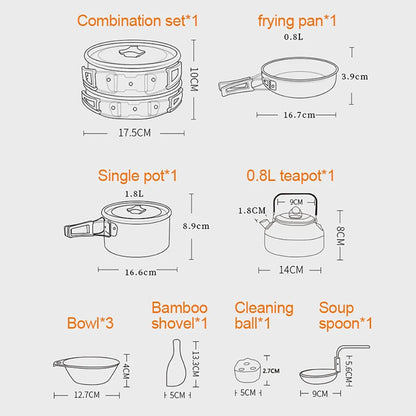 Combination set*1

10CM

17.5CM

frying pan*1

0.8L

3.9cm

16.7cm

Single pot*1

1.8L

8.9cm

16.6cm

0.8L teapot*1

9CM

1.8CM

8CM

14CM

Bowl*3

4CM

12.7CM

Bamboo shovel*1

13.3CM

5CM

Cleaning ball*1

2.7CM

5CM

Soup spoon*1

5.6CM

9CM